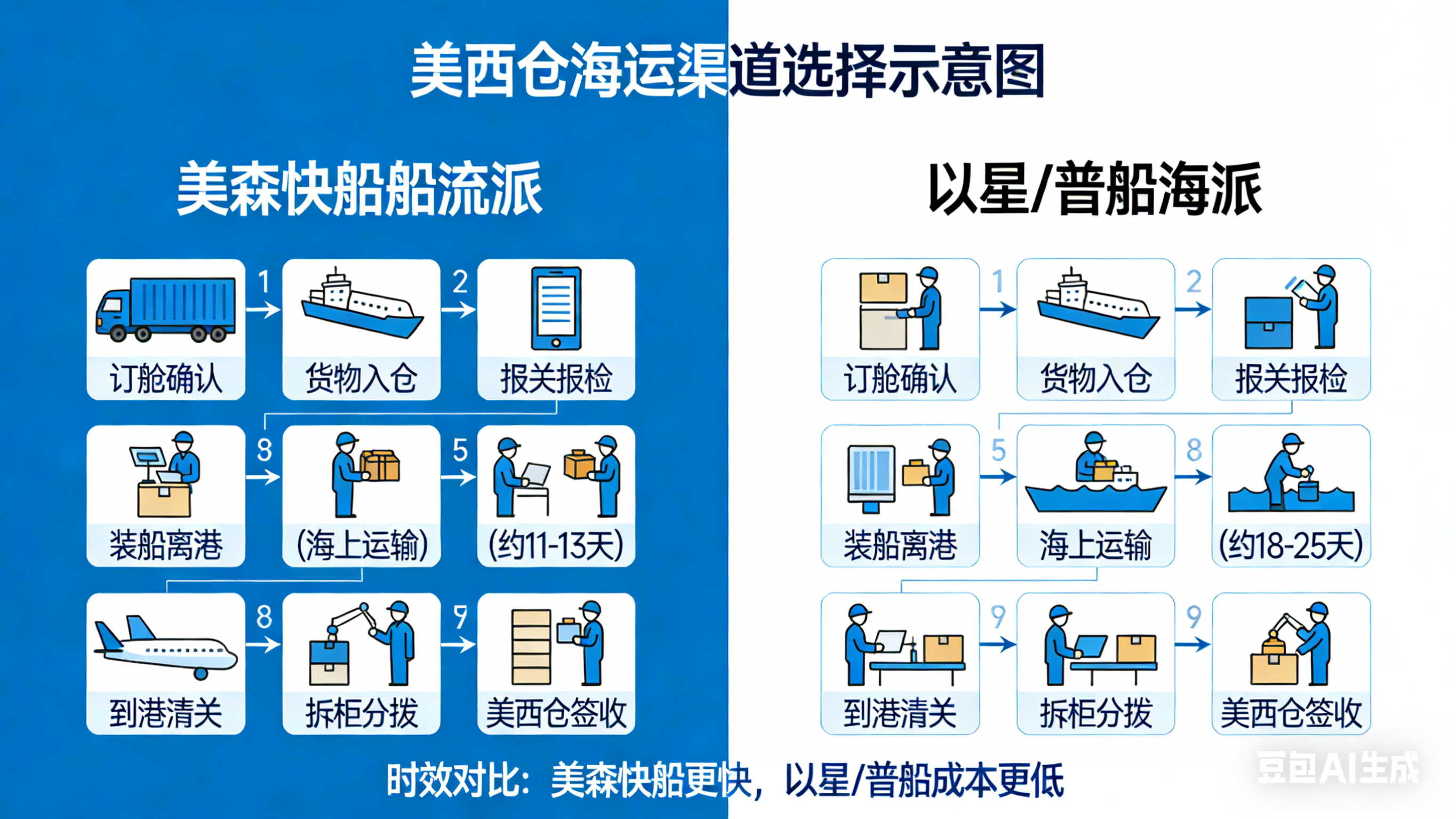 美西仓海运渠道选择示意图

美森快船船流派

订舱确认
1
货物入仓
2
报关报检

装船离港
8
(海上运输)
5
(约11-13天)

到港清关
8
拆柜分拨
9
美西仓签收

以星/普船海派

订舱确认
1
货物入仓
2
报关报检

装船离港
5
海上运输
8
(约18-25天)

到港清关
9
拆柜分拨
9
美西仓签收

时效对比：美森快船更快，以星/普船成本更低

豆包AI生成